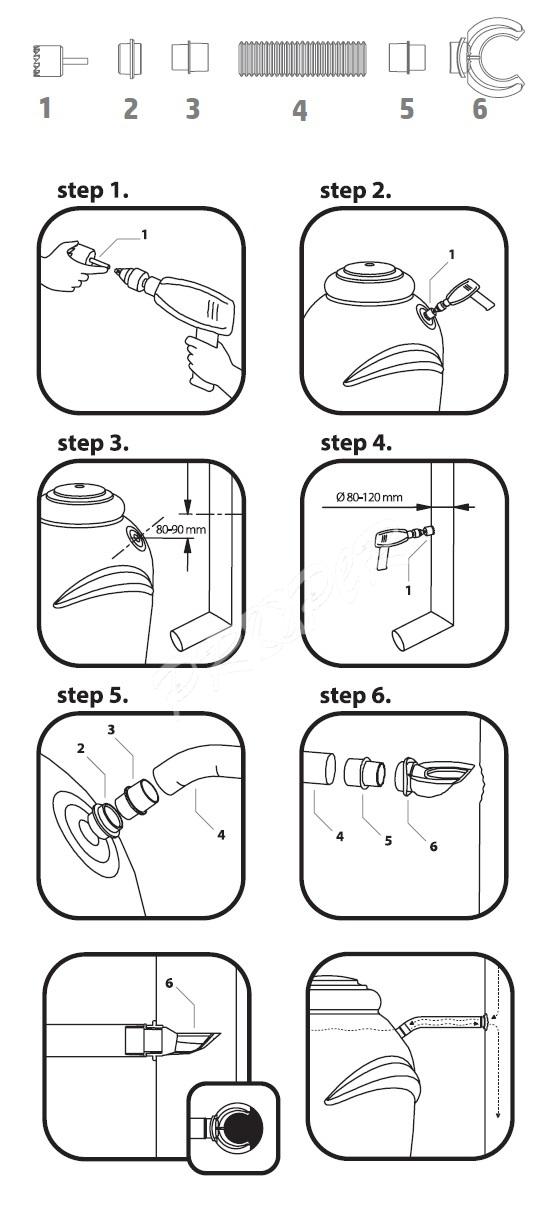 1 2 3 4 5 6

step 1.

1

step 2.

1

step 3.

80-90 mm

step 4.

Ø 80-120 mm

1

step 5.

2 3 4

step 6.

4 5 6

6